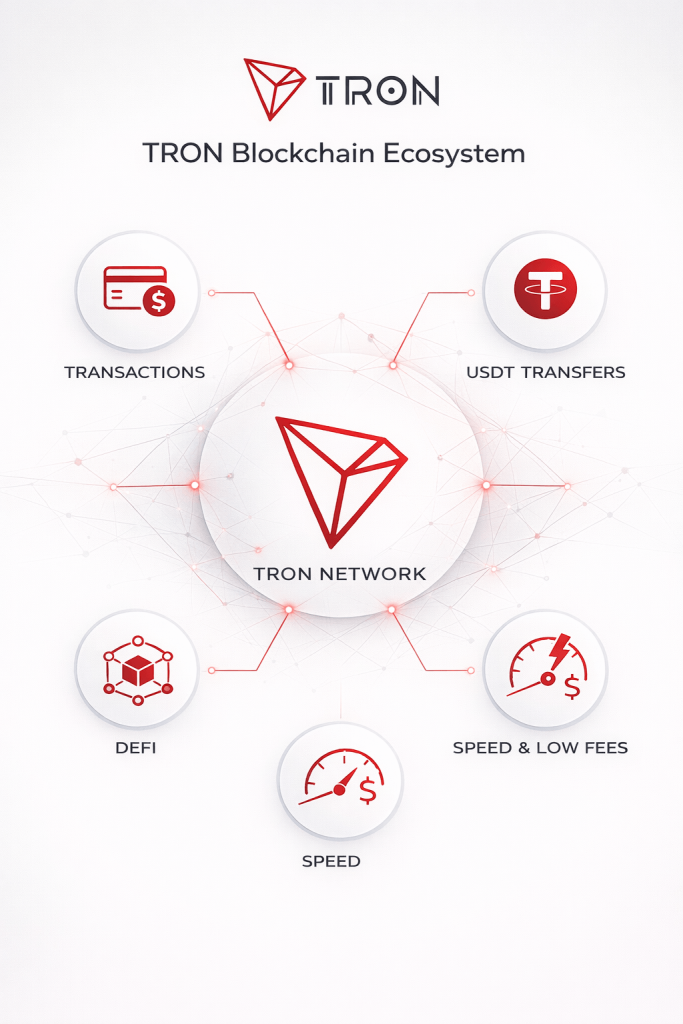 TRON

TRON Blockchain Ecosystem

TRANSACTIONS

USDT TRANSFERS

TRON NETWORK

DEFI

SPEED & LOW FEES

SPEED